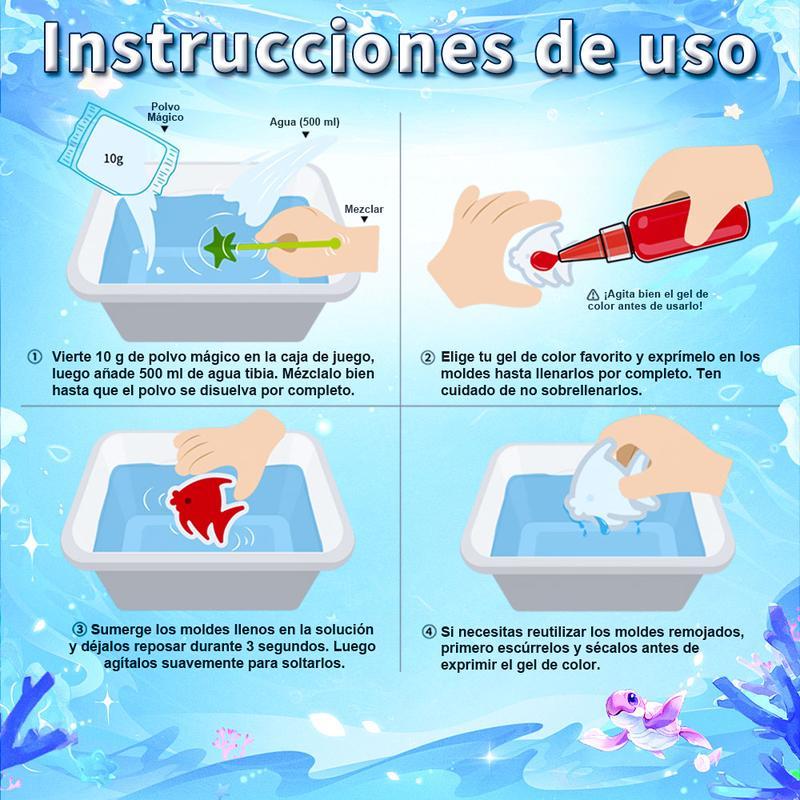 Instrucciones de uso

Polvo Mágico

10g

Agua (500 ml)

Mezclar

① Vierte 10 g de polvo mágico en la caja de juego, luego añade 500 ml de agua tibia. Mézclalo bien hasta que el polvo se disuelva por completo.

¡Agita bien el gel de color antes de usarlo!

② Elige tu gel de color favorito y exprímelo en los moldes hasta llenarlos por completo. Ten cuidado de no sobrellenarlos.

③ Sumerge los moldes llenos en la solución y déjalos reposar durante 3 segundos. Luego agítalos suavemente para soltarlos.

④ Si necesitas reutilizar los moldes remojados, primero escúrrelos y sécalos antes de exprimir el gel de color.